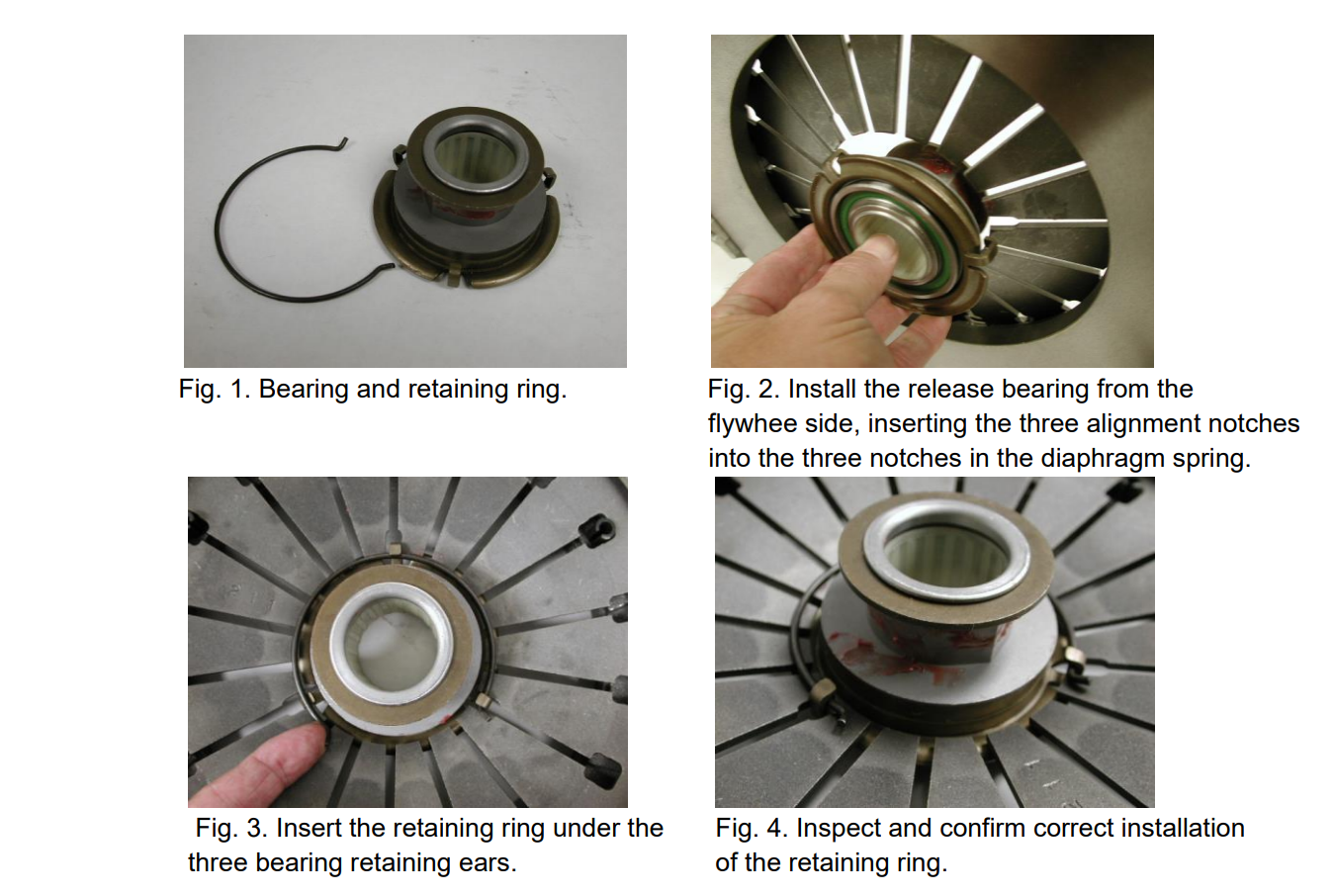 Fig. 1. Bearing and retaining ring.

Fig. 2. Install the release bearing from the flywhee side, inserting the three alignment notches into the three notches in the diaphragm spring.

Fig. 3. Insert the retaining ring under the three bearing retaining ears.

Fig. 4. Inspect and confirm correct installation of the retaining ring.