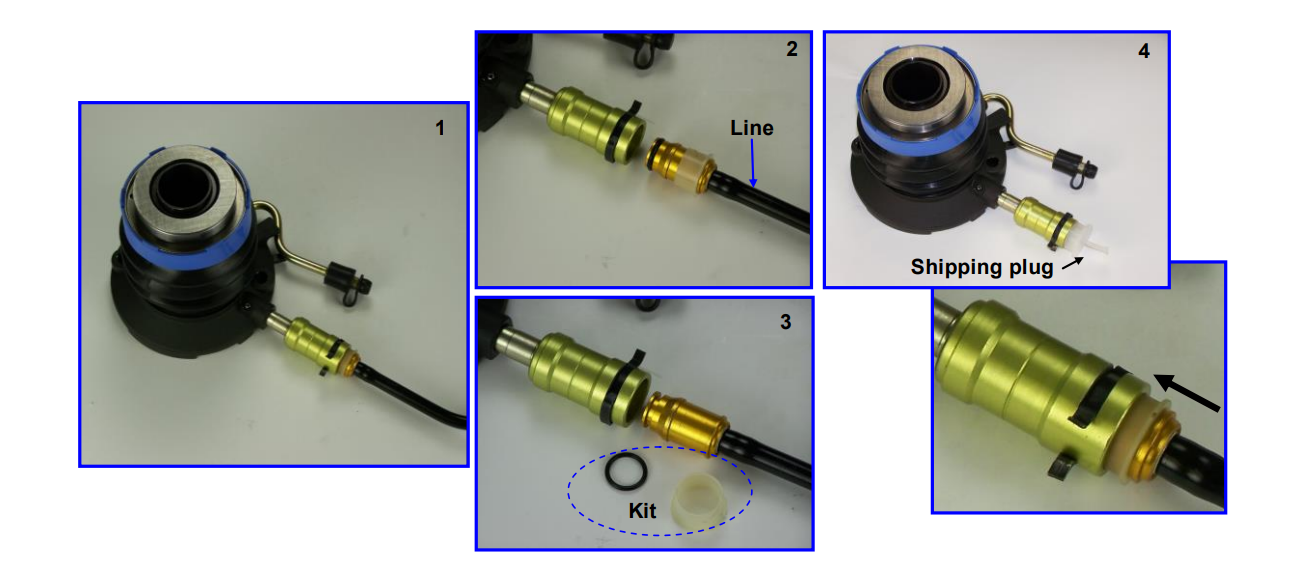 1

2

Line

3

Kit

4

Shipping plug